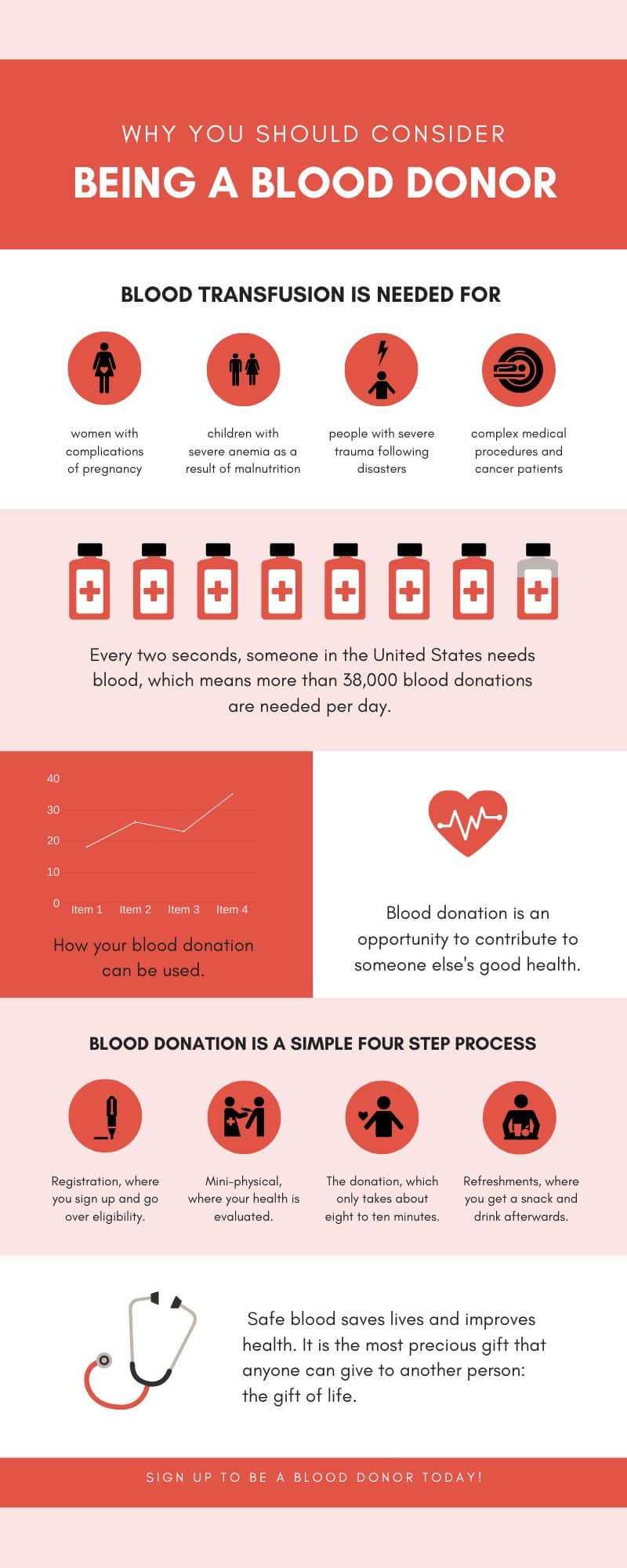 WHY YOU SHOULD CONSIDER
BEING A BLOOD DONOR

BLOOD TRANSFUSION IS NEEDED FOR

women with complications of pregnancy

children with severe anemia as a result of malnutrition

people with severe trauma following disasters

complex medical procedures and cancer patients

Every two seconds, someone in the United States needs blood, which means more than 38,000 blood donations are needed per day.

40
30
20
10
0
Item 1 Item 2 Item 3 Item 4

How your blood donation can be used.

Blood donation is an opportunity to contribute to someone else's good health.

BLOOD DONATION IS A SIMPLE FOUR STEP PROCESS

Registration, where you sign up and go over eligibility.

Mini-physical, where your health is evaluated.

The donation, which only takes about eight to ten minutes.

Refreshments, where you get a snack and drink afterwards.

Safe blood saves lives and improves health. It is the most precious gift that anyone can give to another person: the gift of life.

SIGN UP TO BE A BLOOD DONOR TODAY!