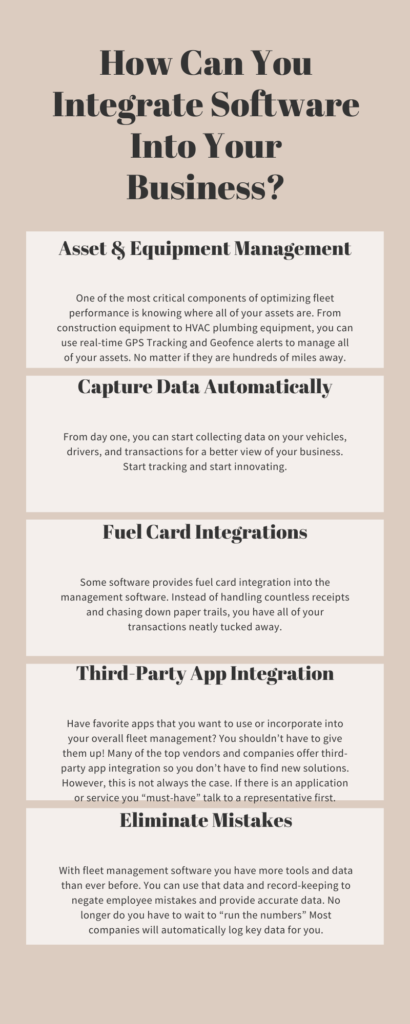 How Can You Integrate Software Into Your Business?

Asset & Equipment Management

One of the most critical components of optimizing fleet performance is knowing where all of your assets are. From construction equipment to HVAC plumbing equipment, you can use real-time GPS Tracking and Geofence alerts to manage all of your assets. No matter if they are hundreds of miles away.

Capture Data Automatically

From day one, you can start collecting data on your vehicles, drivers, and transactions for a better view of your business. Start tracking and start innovating.

Fuel Card Integrations

Some software provides fuel card integration into the management software. Instead of handling countless receipts and chasing down paper trails, you have all of your transactions neatly tucked away.

Third-Party App Integration

Have favorite apps that you want to use or incorporate into your overall fleet management? You shouldn't have to give them up! Many of the top vendors and companies offer third-party app integration so you don't have to find new solutions. However, this is not always the case. If there is an application or service you "must-have" talk to a representative first.

Eliminate Mistakes

With fleet management software you have more tools and data than ever before. You can use that data and record-keeping to negate employee mistakes and provide accurate data. No longer do you have to wait to "run the numbers" Most companies will automatically log key data for you.